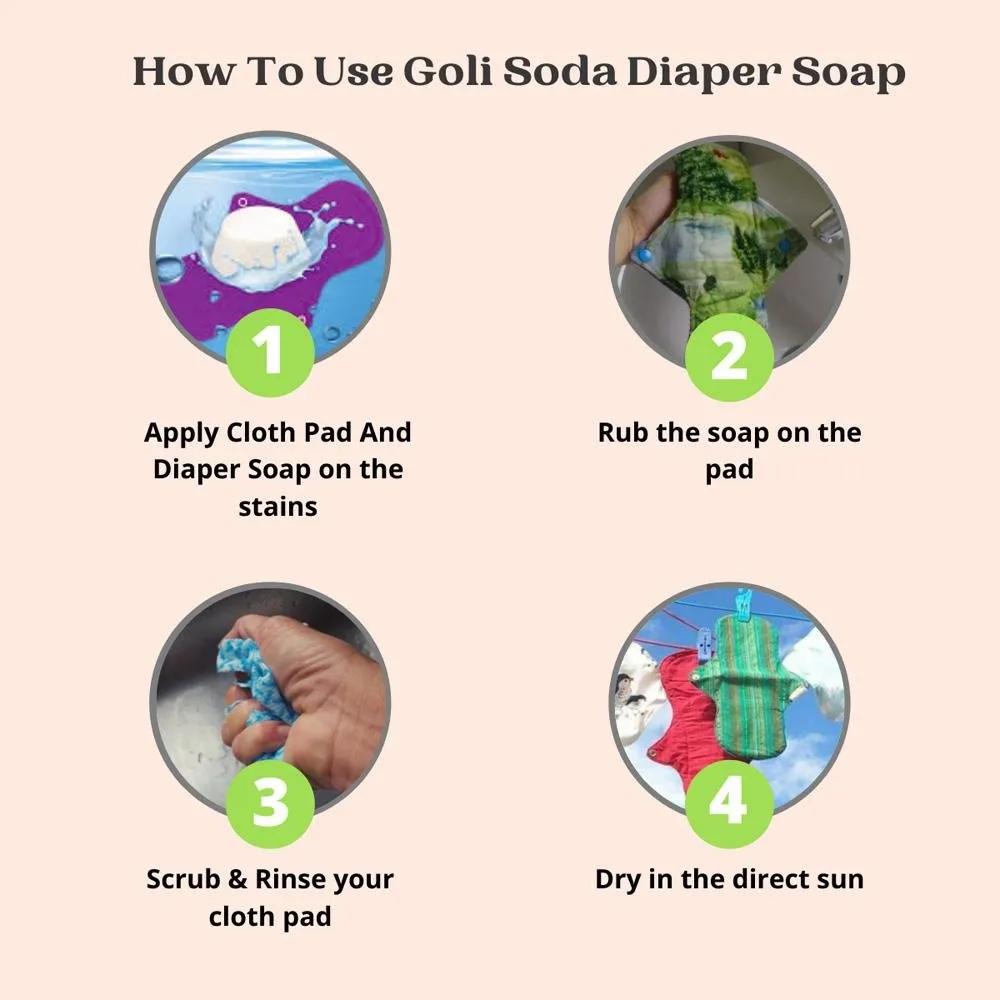 How To Use Goli Soda Diaper Soap

1

Apply Cloth Pad And Diaper Soap on the stains

2

Rub the soap on the pad

3

Scrub & Rinse your cloth pad

4

Dry in the direct sun